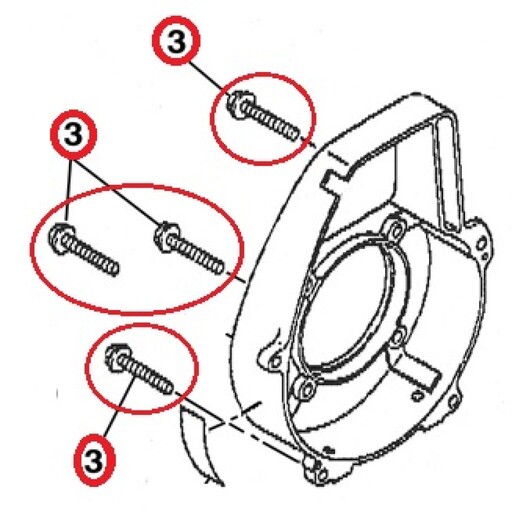 3

3

3