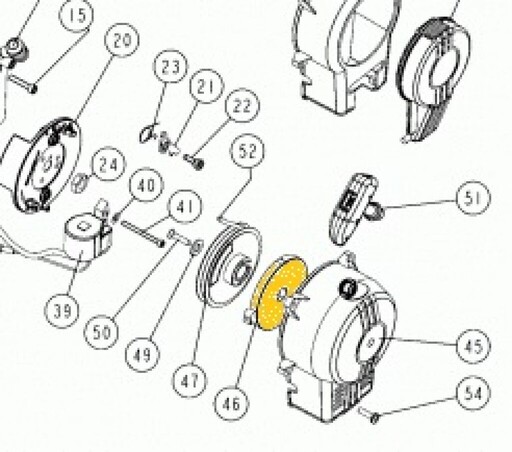 15
20
23
21
22
52
24
40
41
51
39
50
49
47
46
45
54