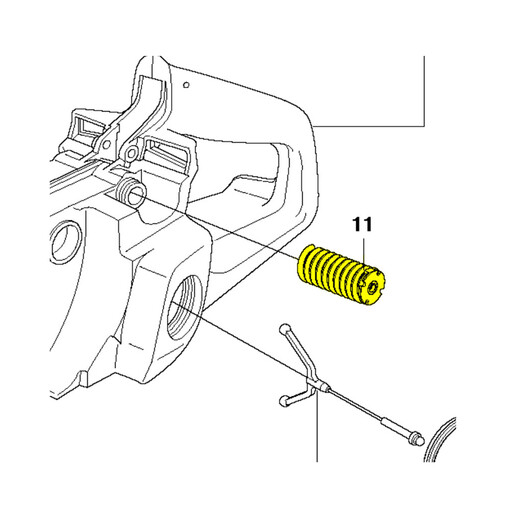 11