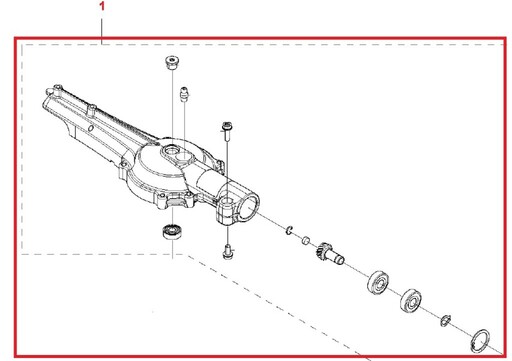 1