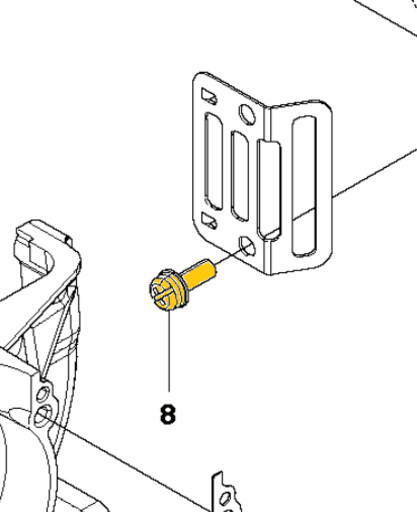 8