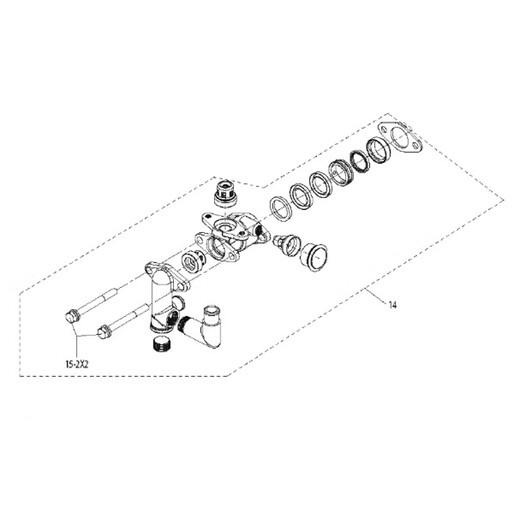 14

15-2X2