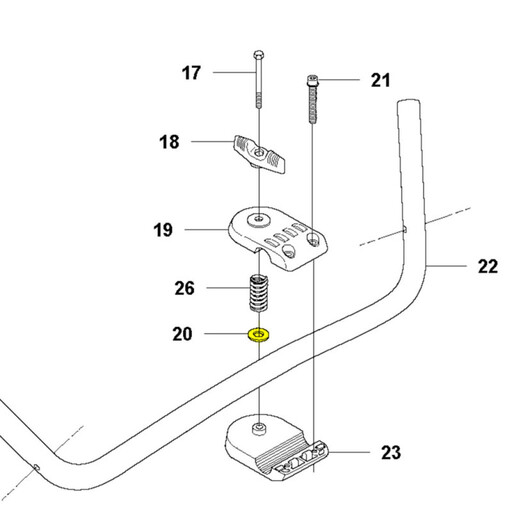 17
21
18
19
22
26
20
23