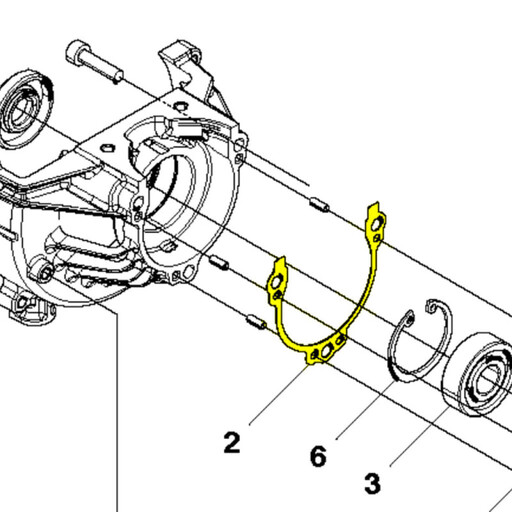 2
6
3