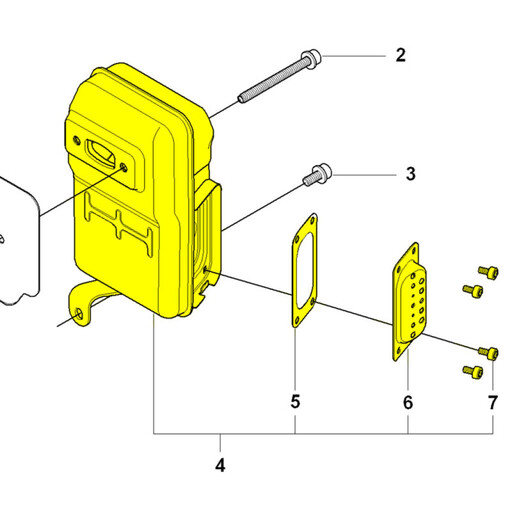 2
3
5
6
7
4