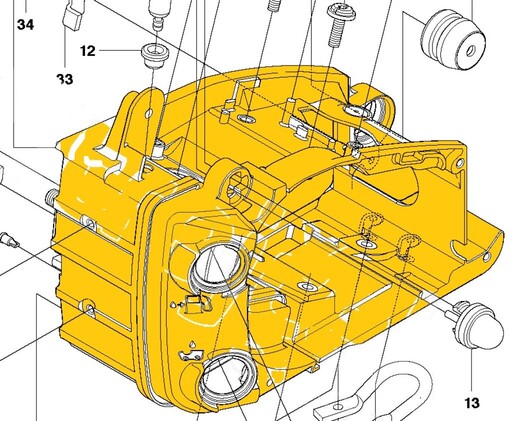 34
12
33
13