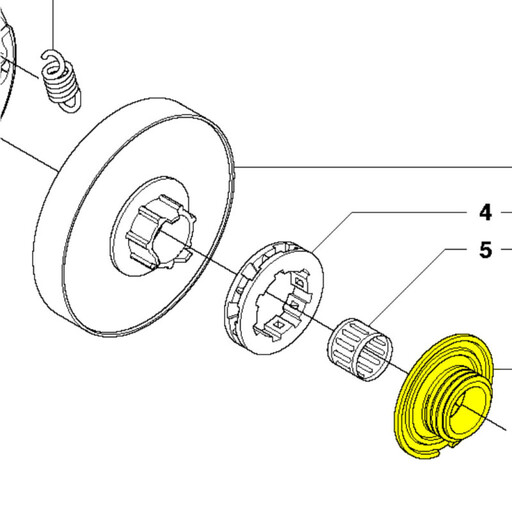 4

5