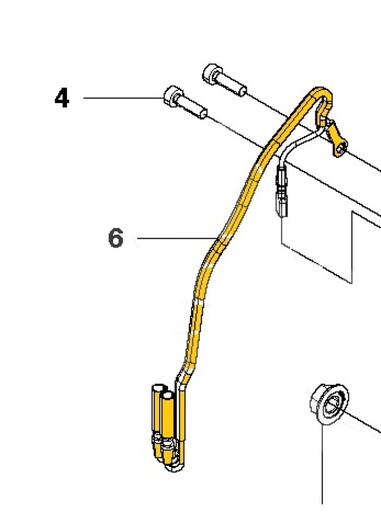 4

6