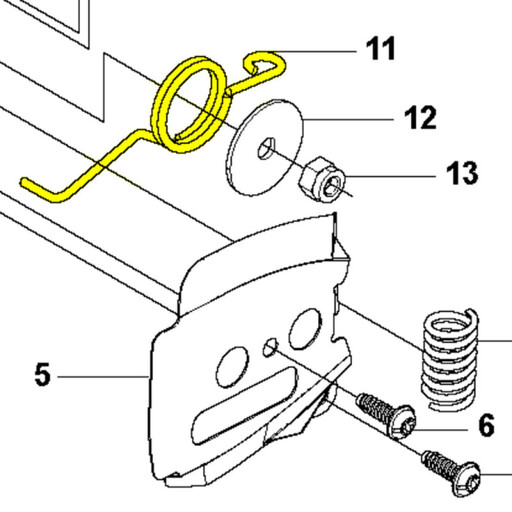 11
12
13
5
6