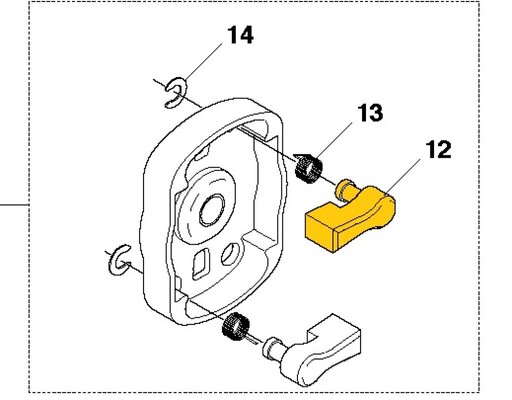 14

13

12