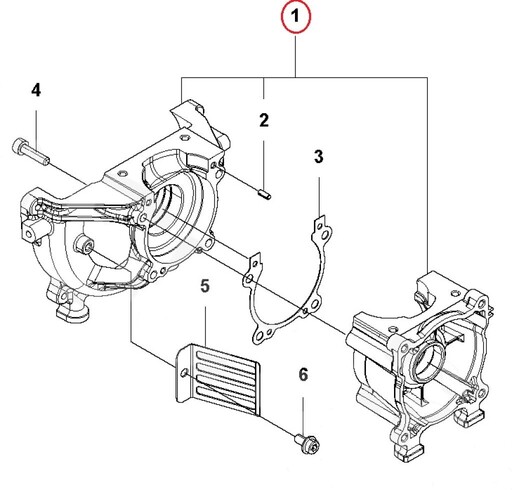 1
4
2
3
5
6