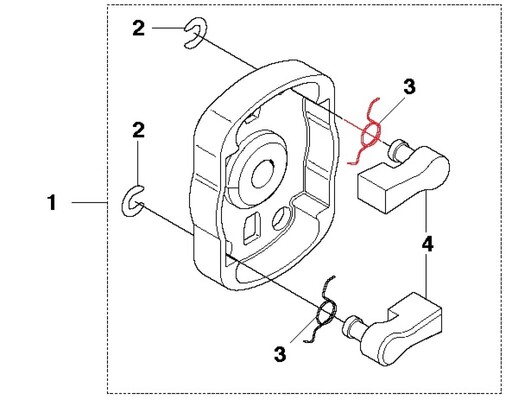 2
3
2
1
4
3