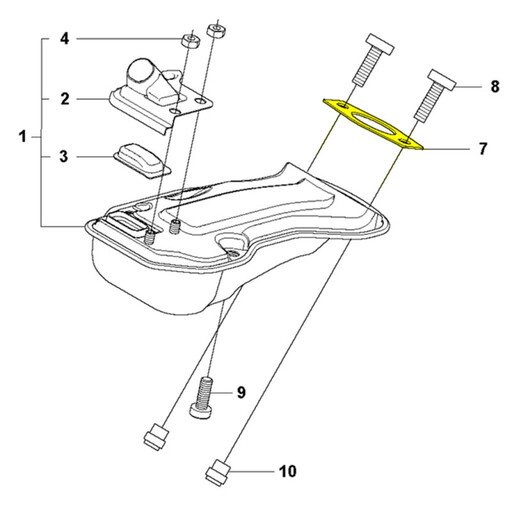 4
2
1
3
8
7
9
10