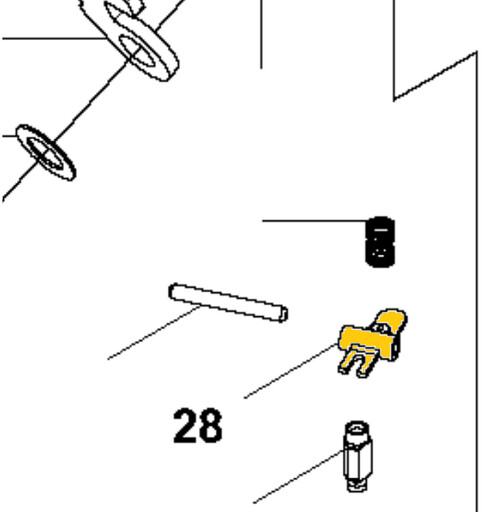 28