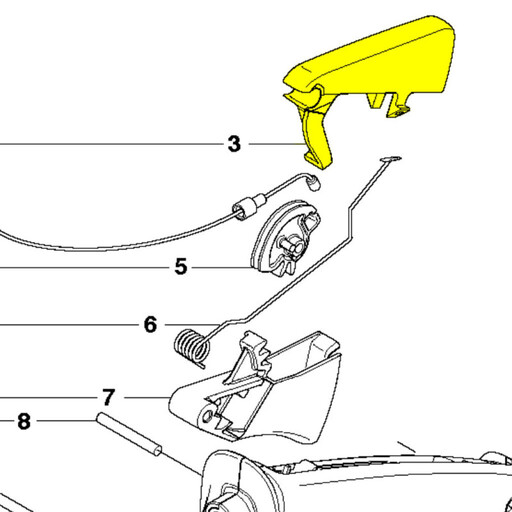 3
5
6
7
8