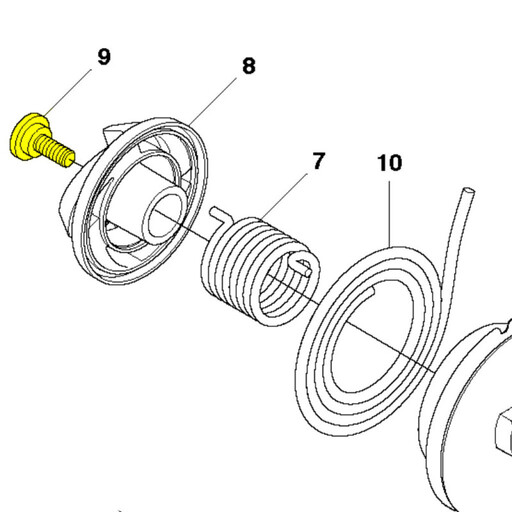 9
8
7
10