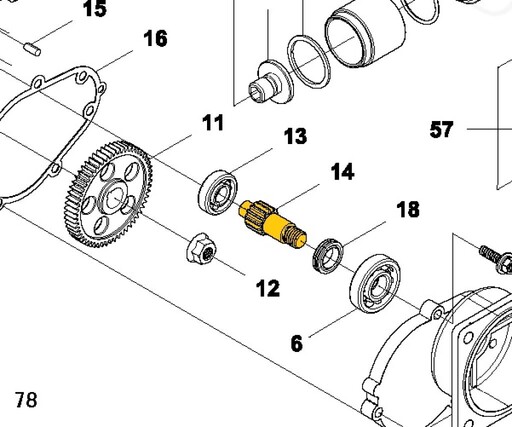 15
16
11
13
14
57
18
12
6
78