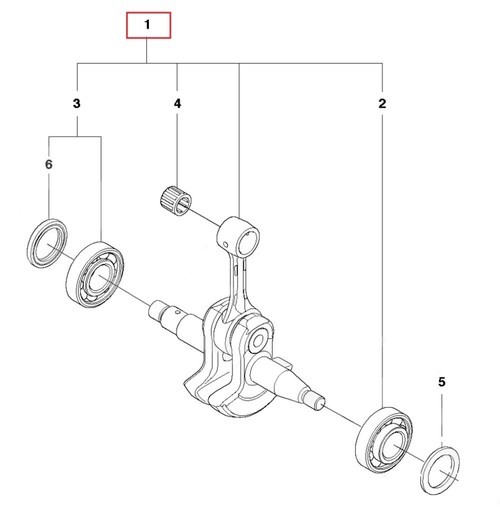 1
3
4
2
6
5