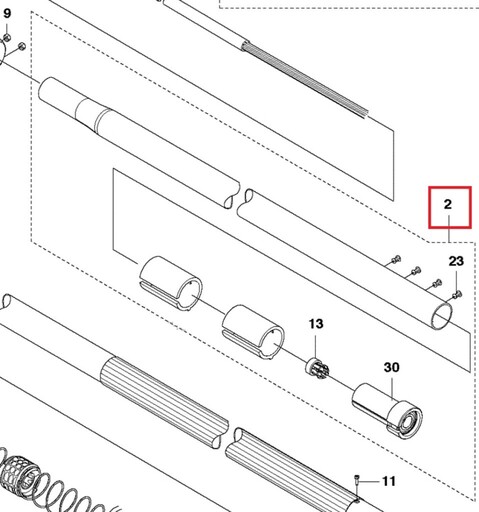 9
2
23
13
30
11