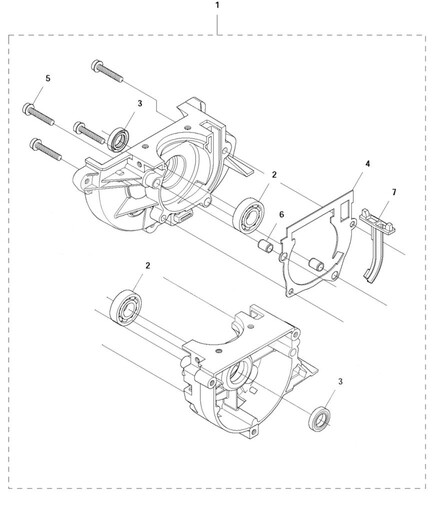 1
5
3
2
4
7
6
2
3