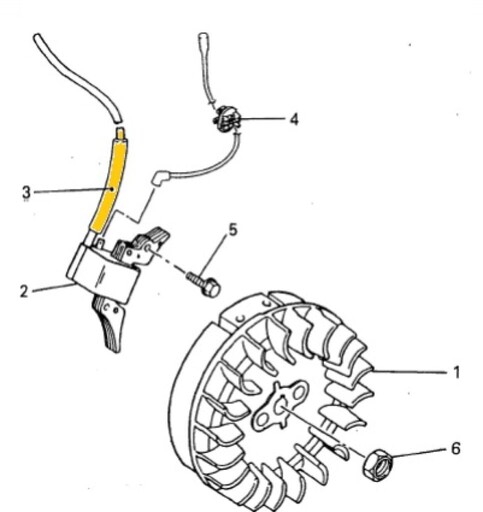 4
3
5
2
1
6