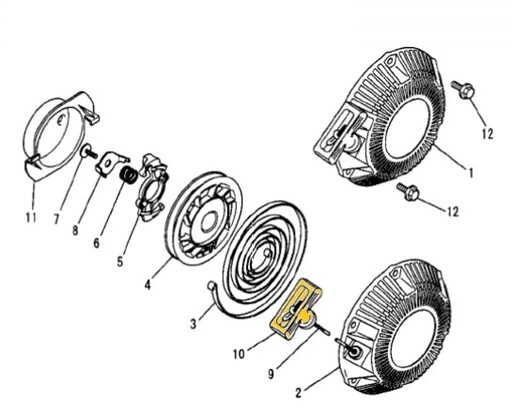 12
1
12
11
7
8
6
5
4
3
10
9
2