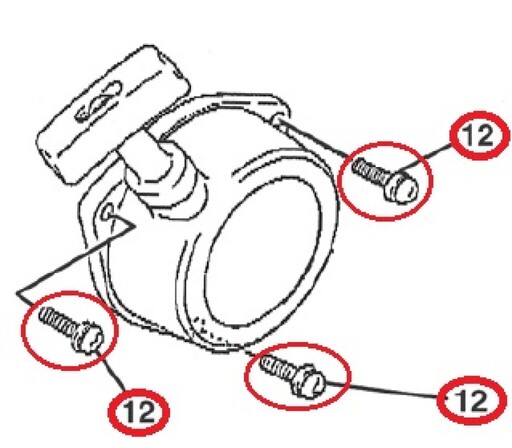 12

12

12