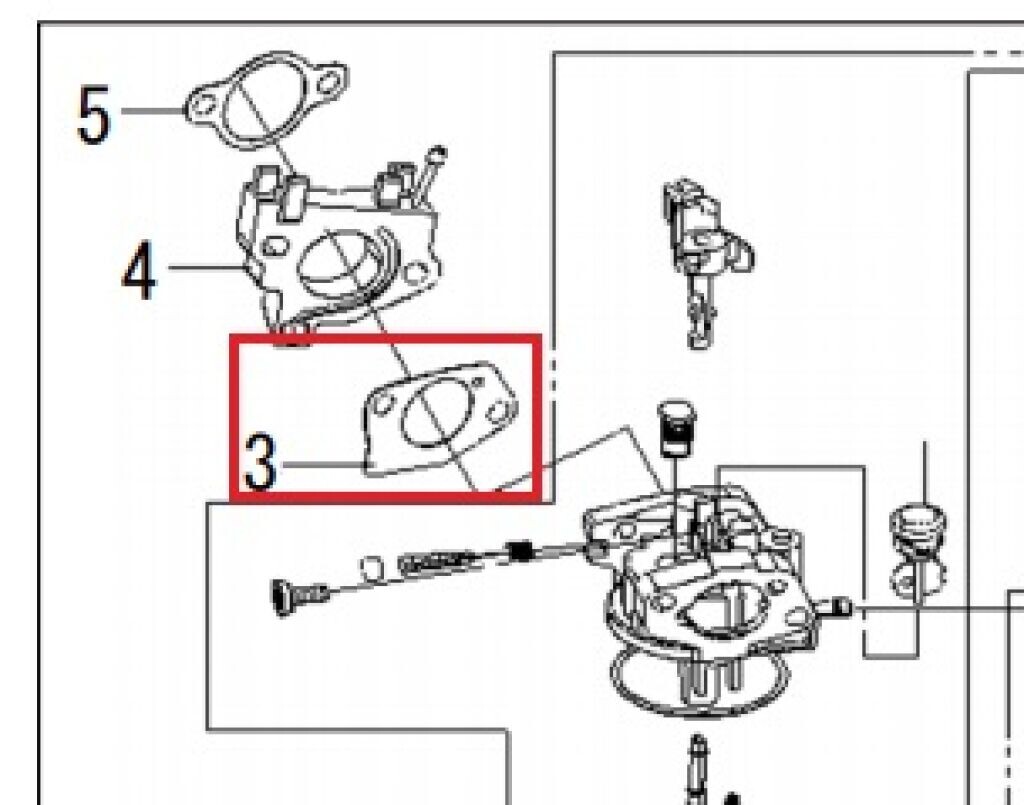 5
4
3