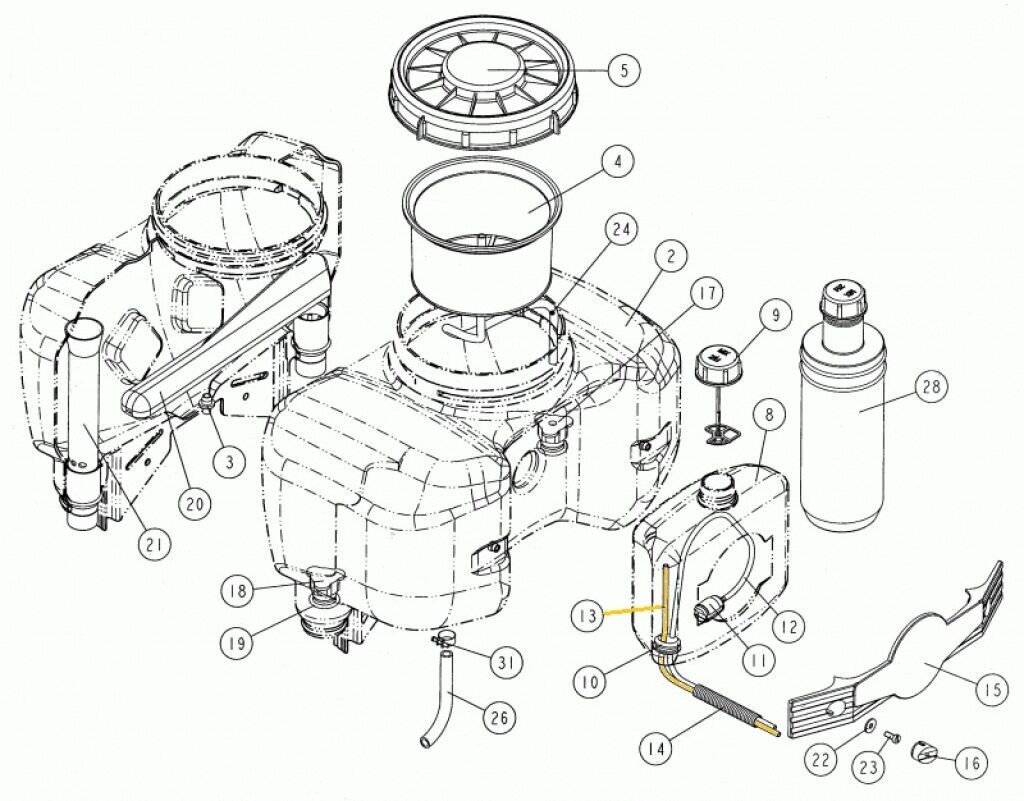 5
4
24
2
17
9
28
8
3
20
21
18
19
31
26
13
12
11
10
14
15
22
23
16