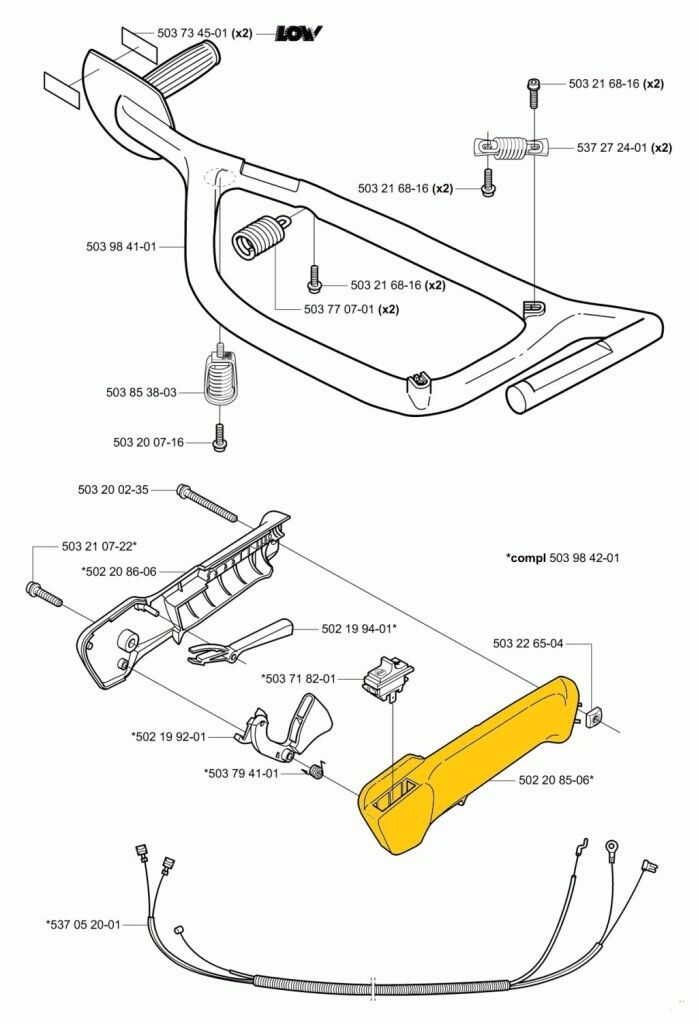 503 73 45-01 (x2) LOW

503 21 68-16 (x2)

537 27 24-01 (x2)

503 21 68-16 (x2)

503 98 41-01

503 21 68-16 (x2)

503 77 07-01 (x2)

503 85 38-03

503 20 07-16

503 20 02-35

503 21 07-22*

*502 20 86-06

*compl 503 98 42-01

502 19 94-01*

503 22 65-04

*503 71 82-01

*502 19 92-01

*503 79 41-01

502 20 85-06*

*537 05 20-01