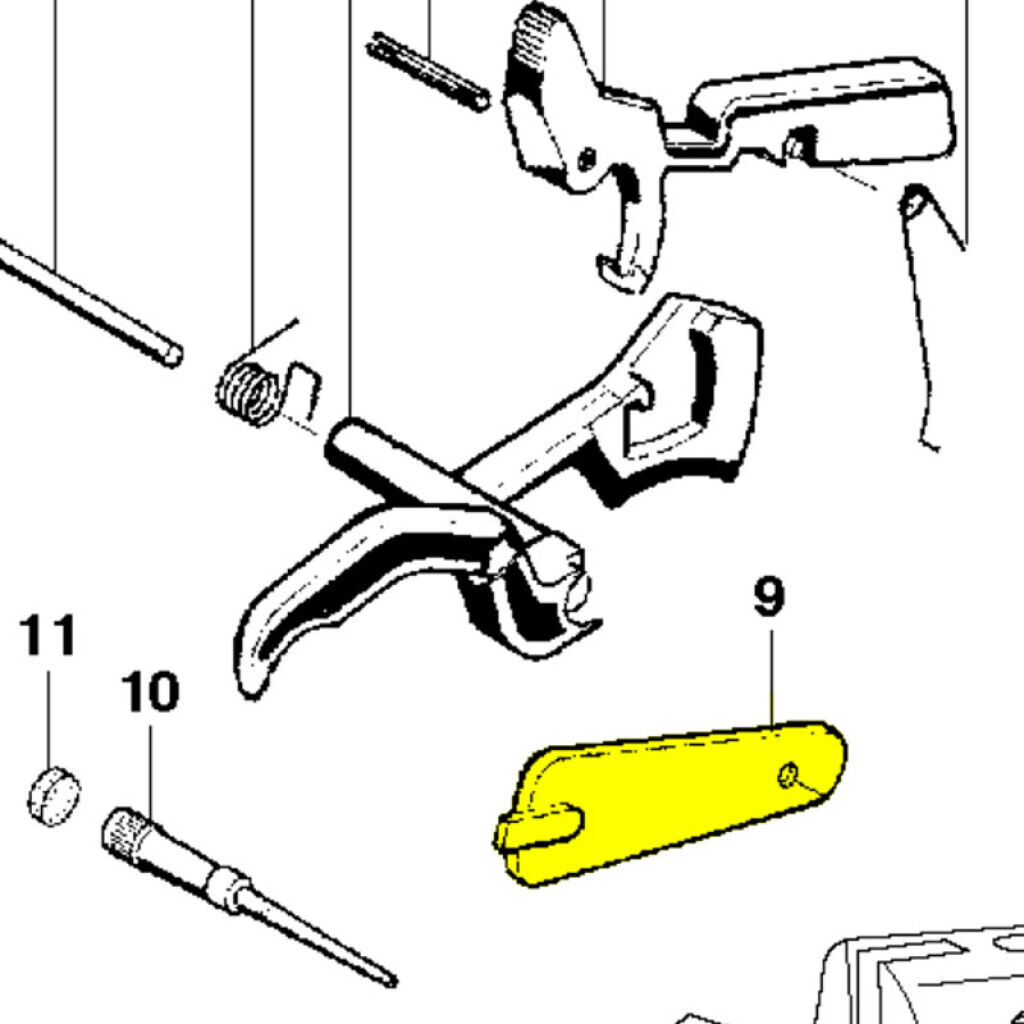 9

11

10