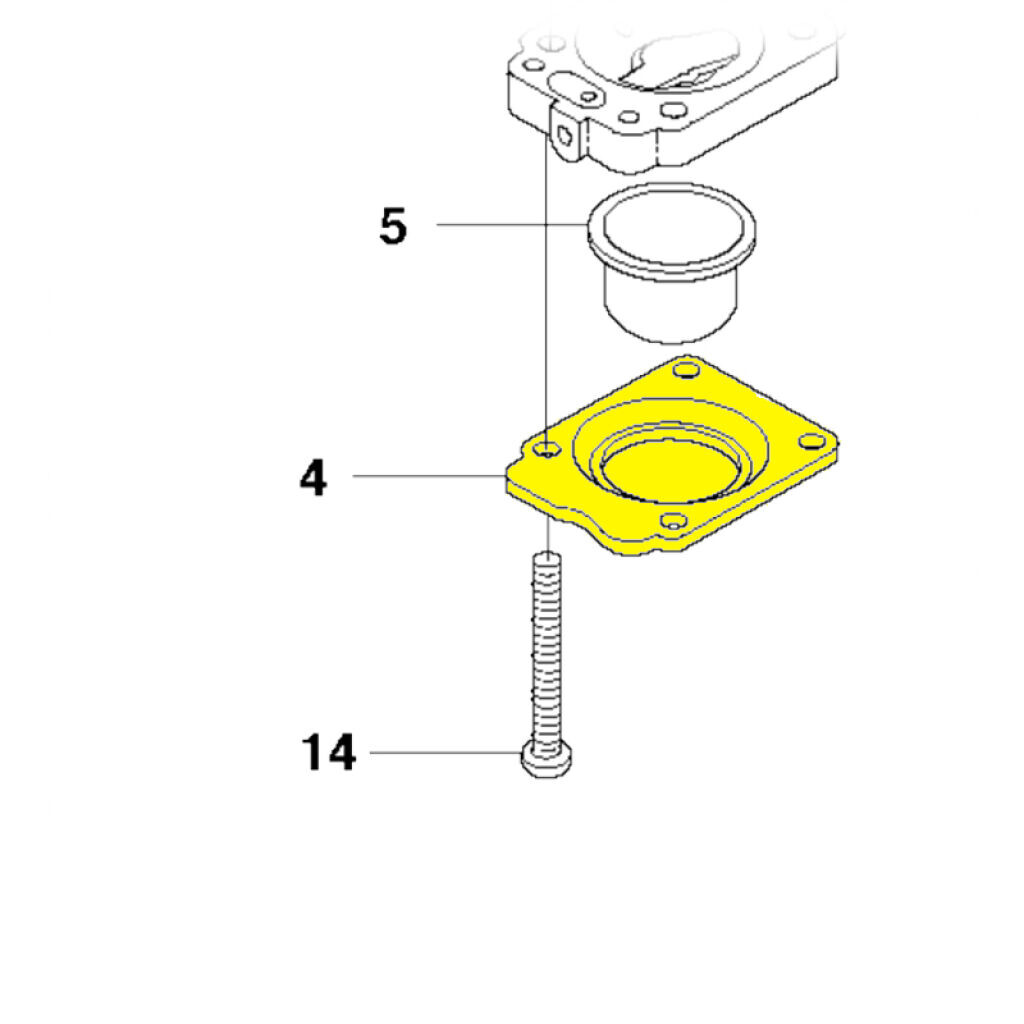 5
4
14