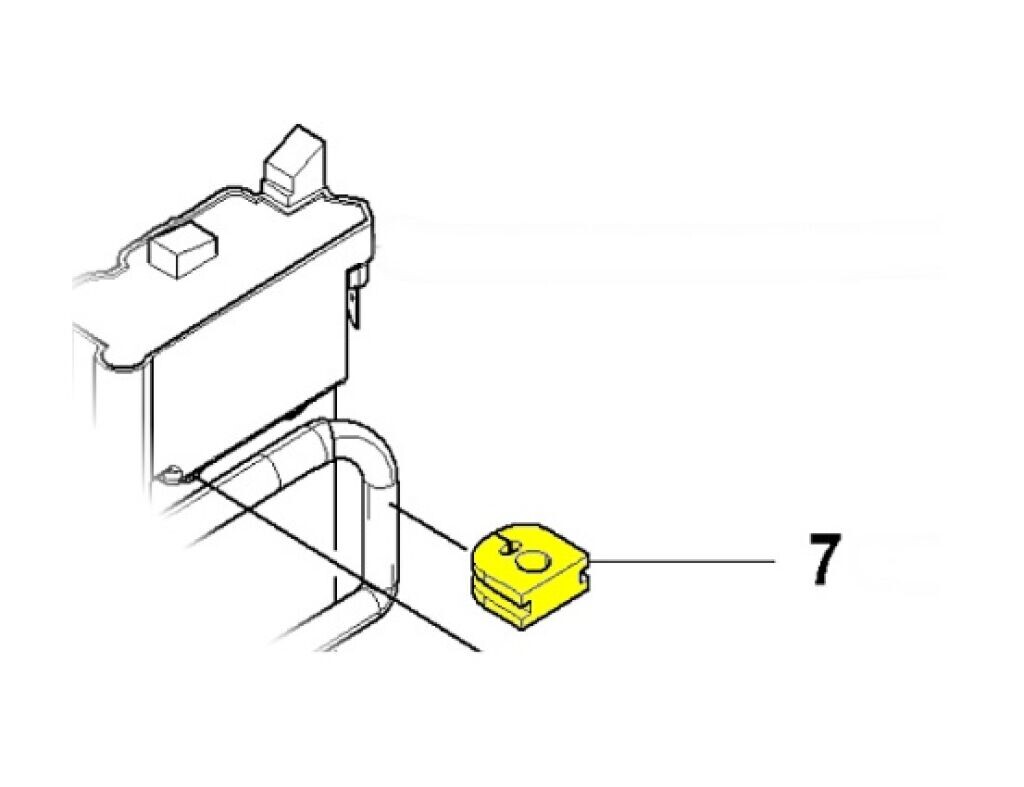 7