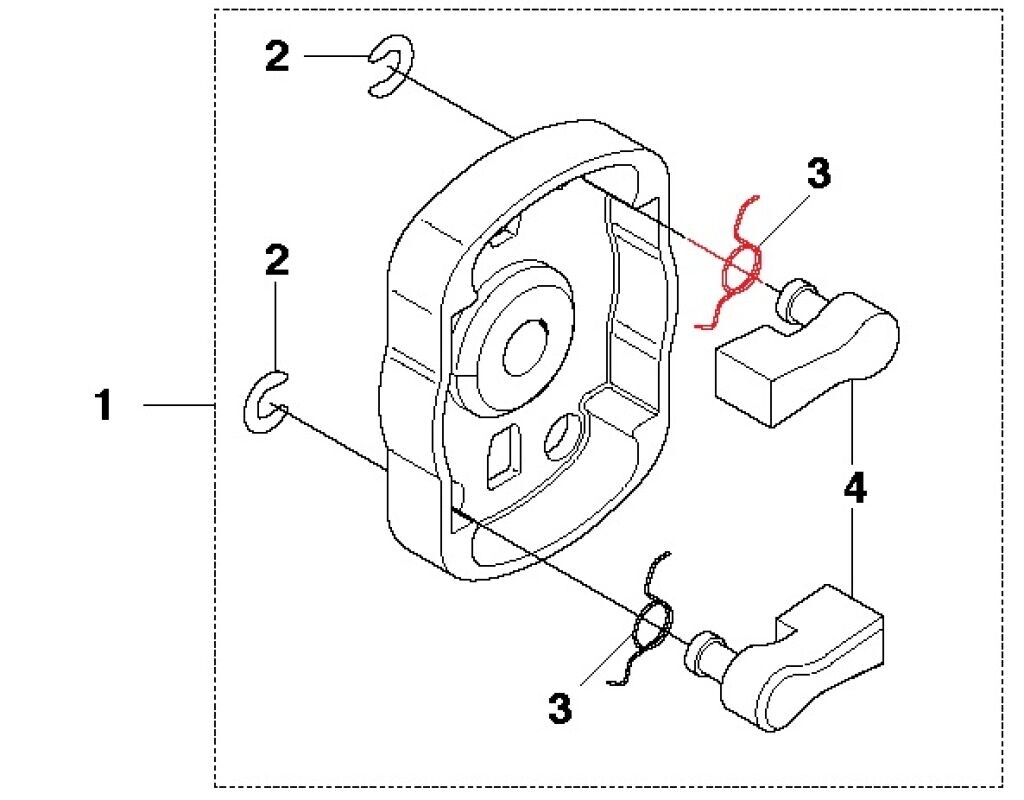 2
3
2
1
4
3