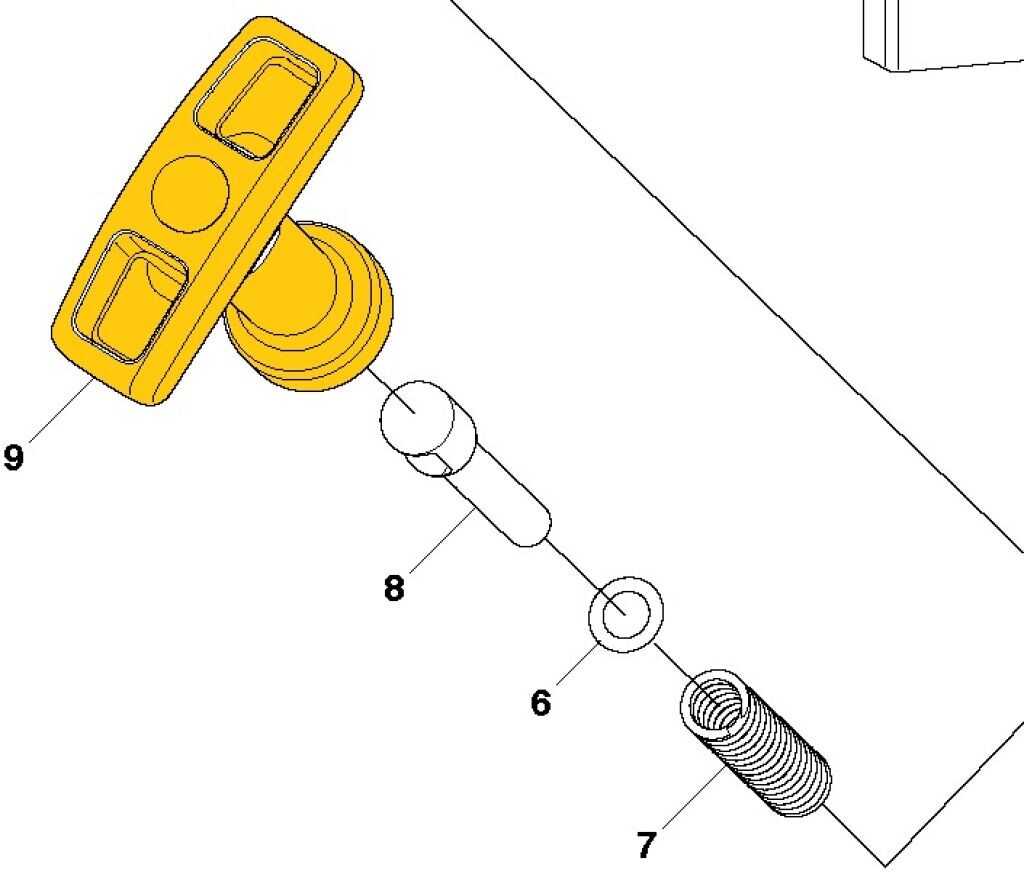 9
8
6
7