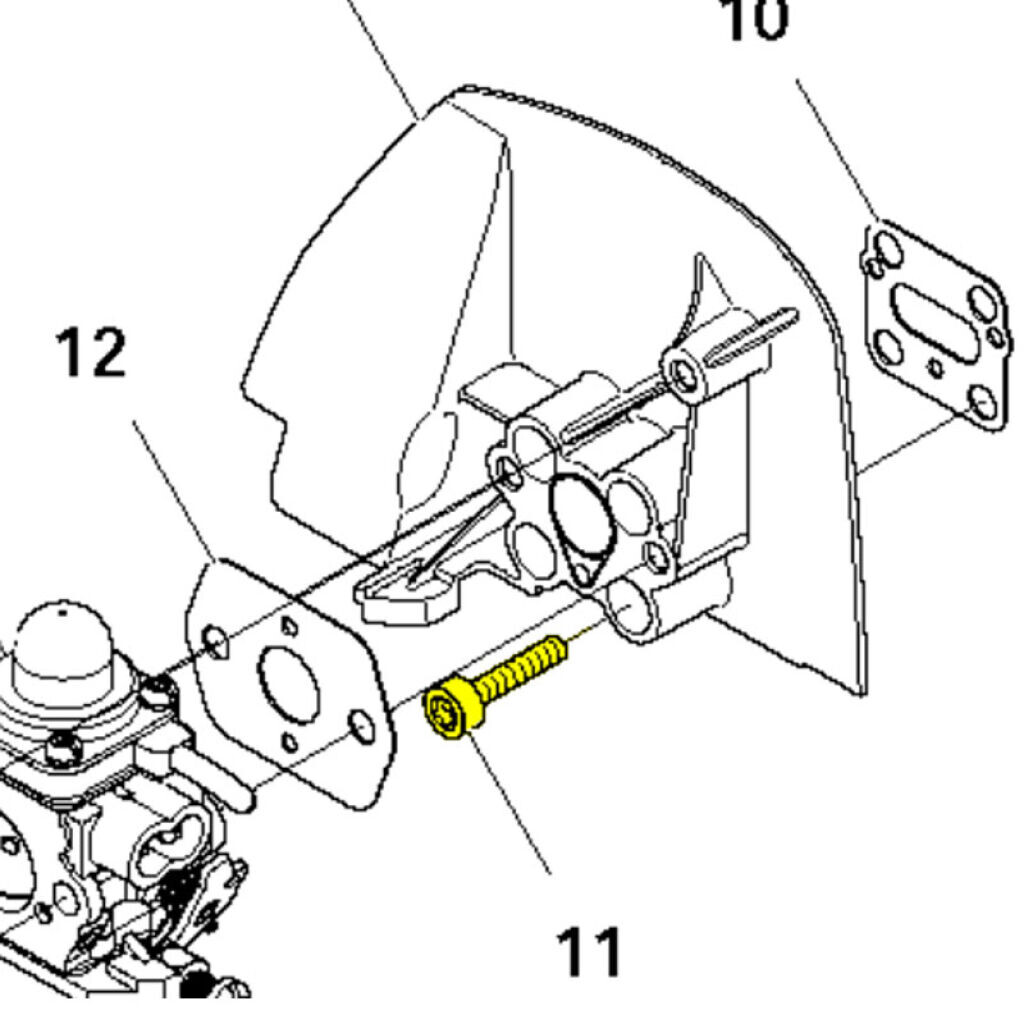 10
12
11