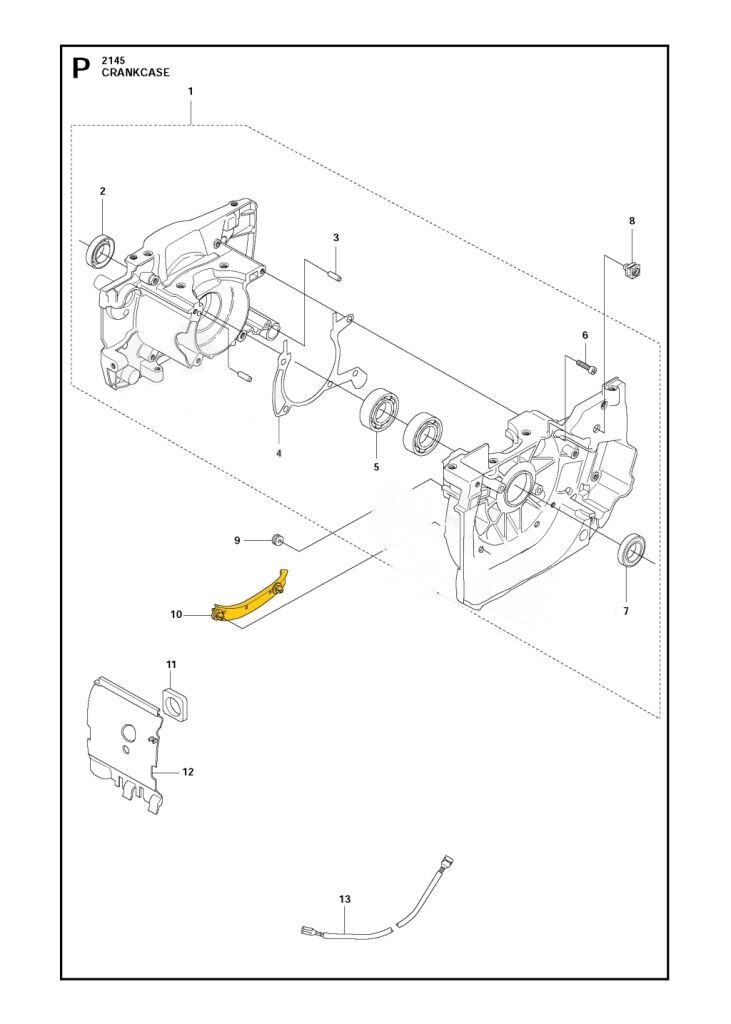 P 2145
CRANKCASE

1
2
3
8
6
4
5
9
7
10
11
12
13