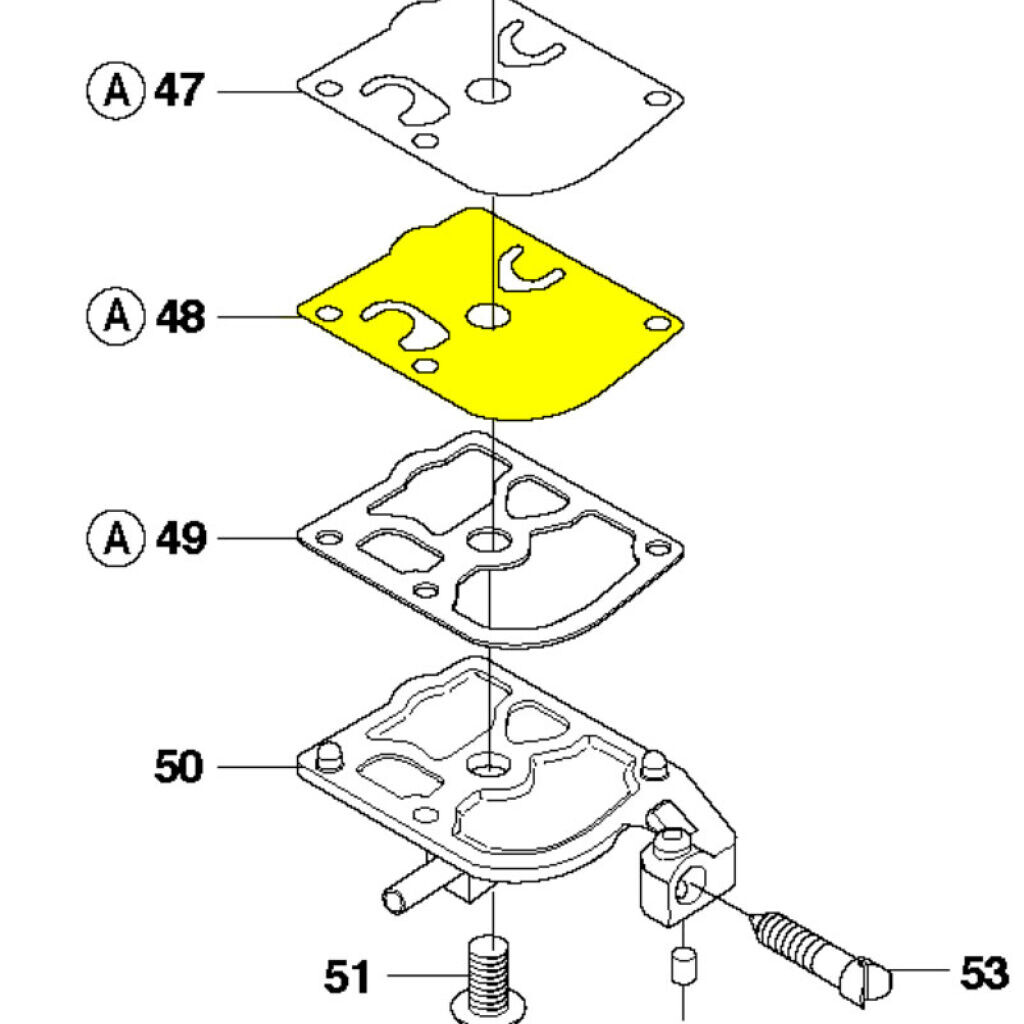 A 47

A 48

A 49

50

51

53