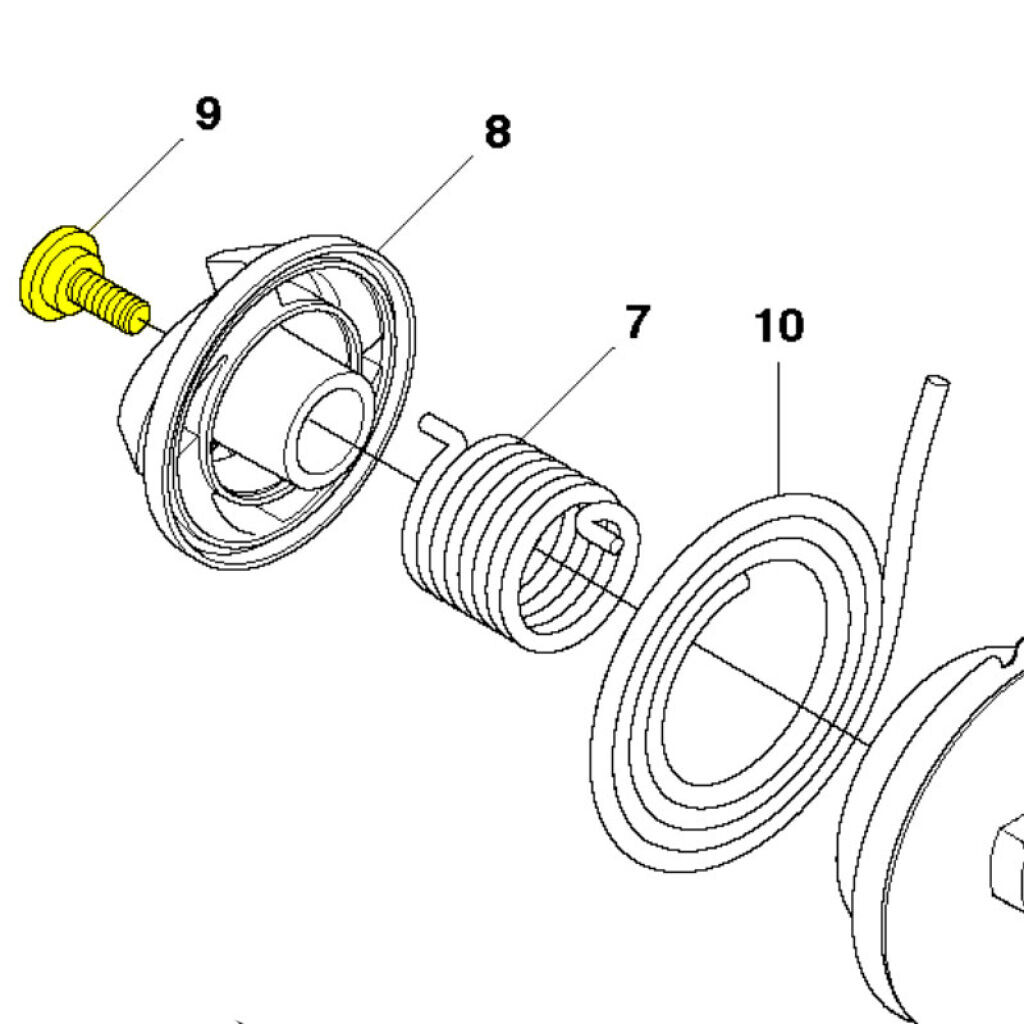 9
8
7
10