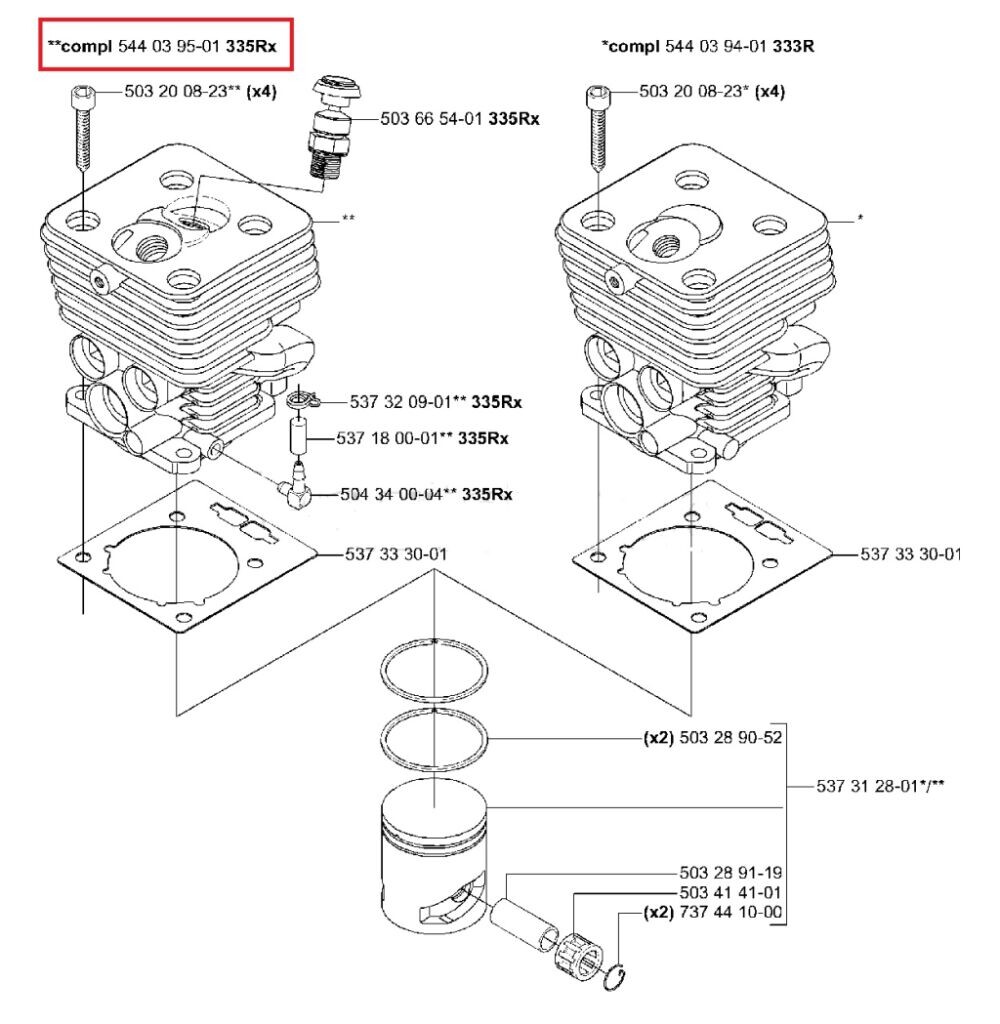 **compl 544 03 95-01 335Rx

*compl 544 03 94-01 333R

503 20 08-23** (x4)

503 66 54-01 335Rx

**

503 20 08-23* (x4)

*

537 32 09-01** 335Rx

537 18 00-01** 335Rx

504 34 00-04** 335Rx

537 33 30-01

537 33 30-01

(x2) 503 28 90-52

537 31 28-01*/**

503 28 91-19

503 41 41-01

(x2) 737 44 10-00