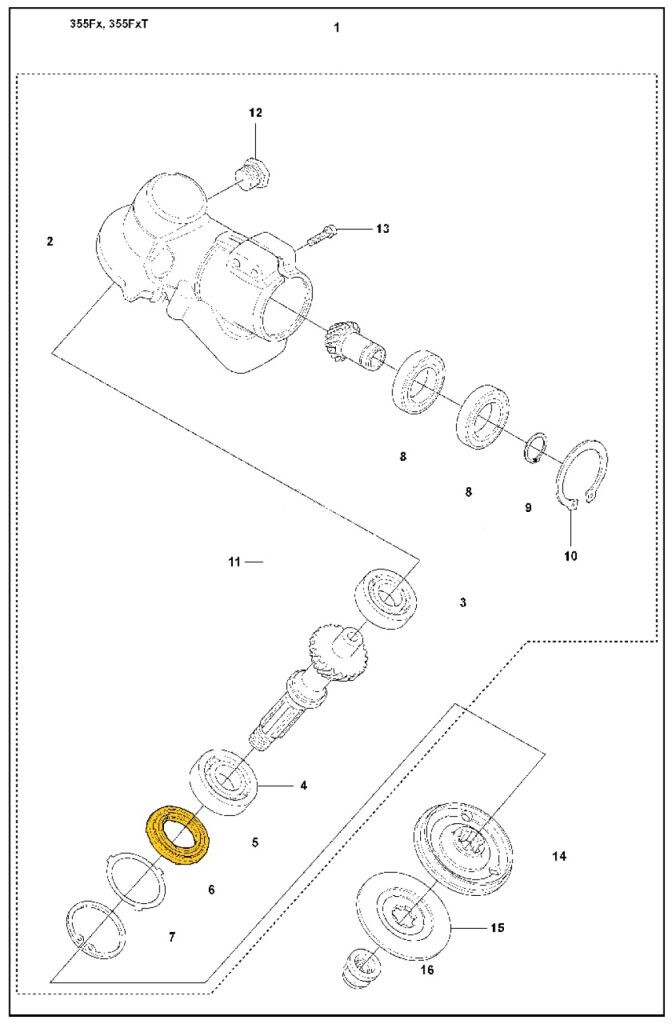 355Fx, 355FxT

1

12

2

13

8

8

9

10

11

3

4

5

6

7

14

15

16