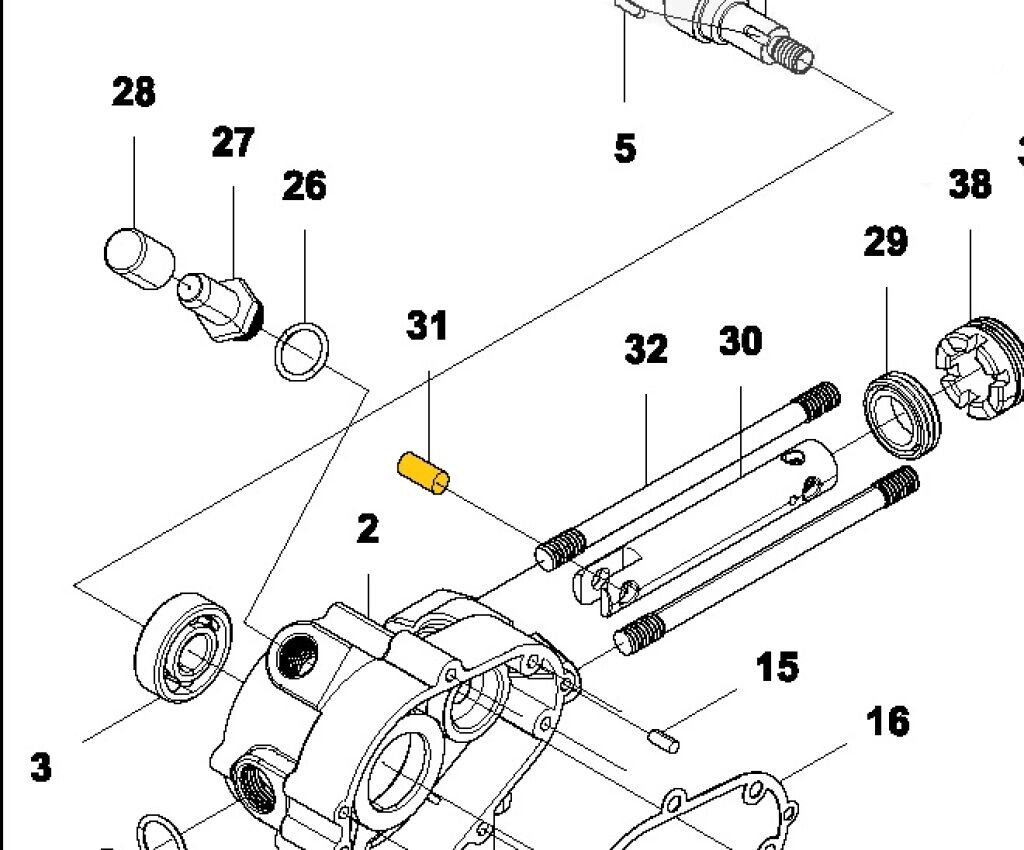 28
27
26
5
38
29
31
32
30
2
15
16
3