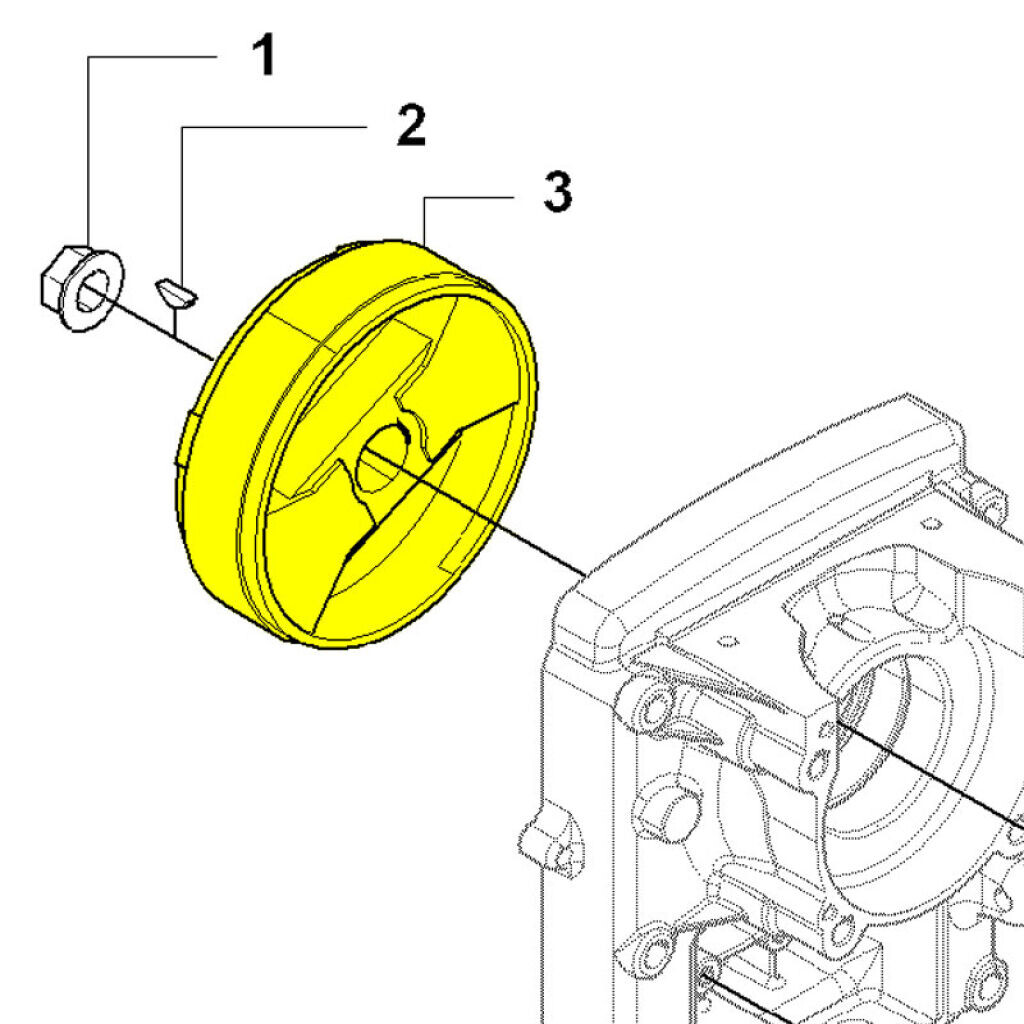 1
2
3