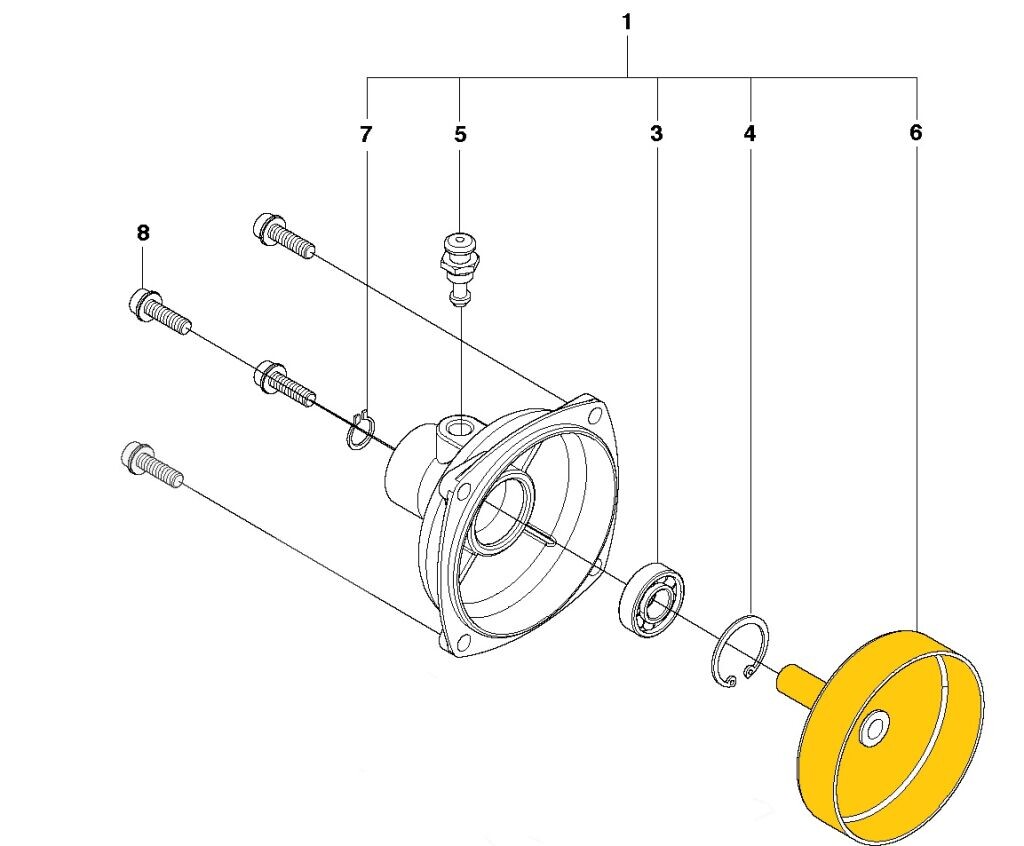 1
7
5
3
4
6
8