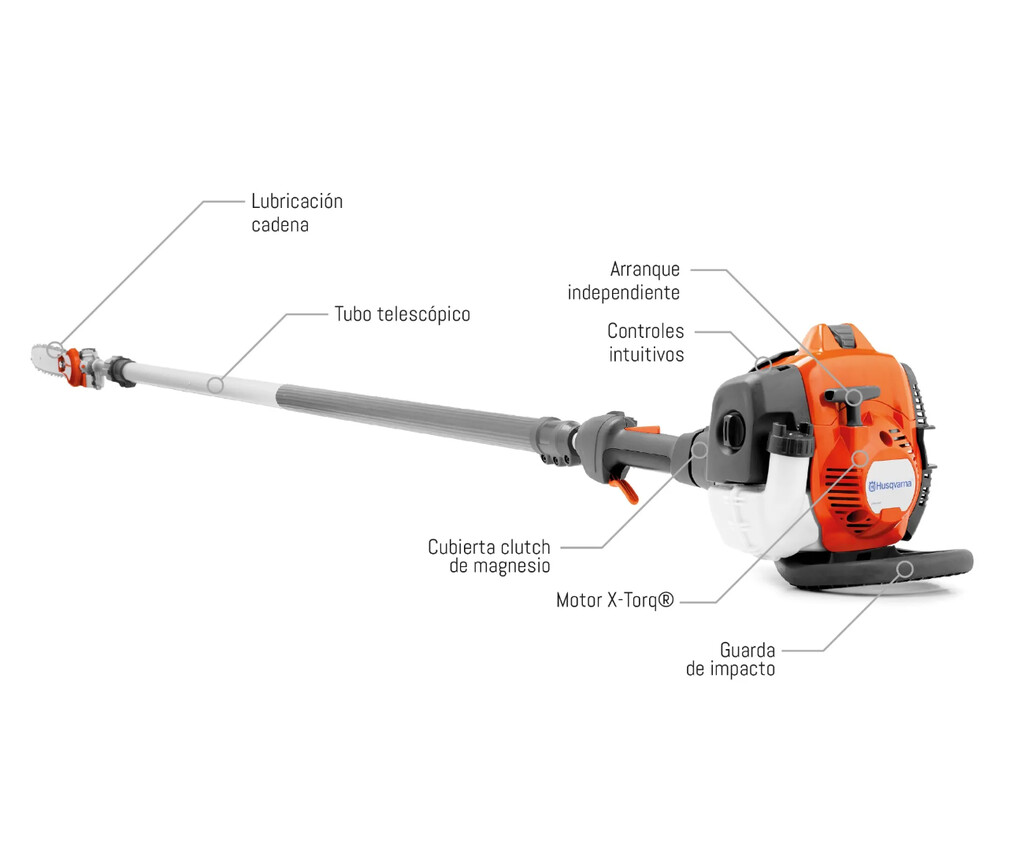 Lubricación cadena

Tubo telescópico

Arranque independiente

Controles intuitivos

Husqvarna

Cubierta clutch de magnesio

Motor X-Torq®

Guarda de impacto