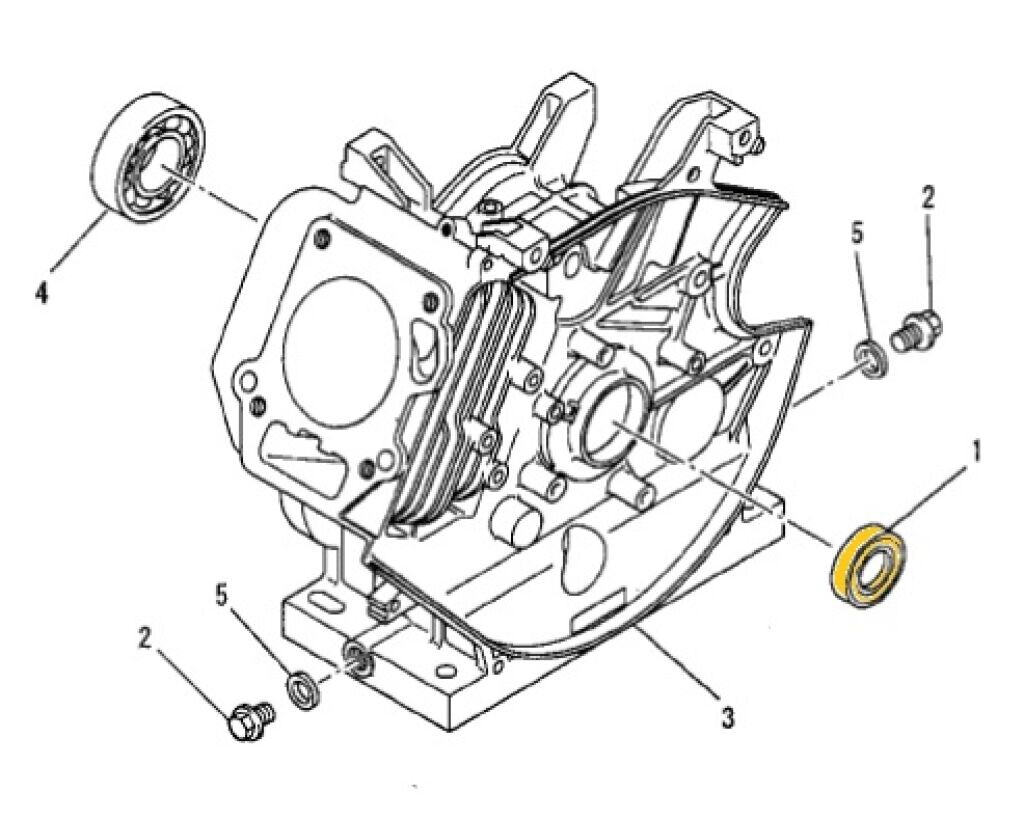 4
5
2
1
5
2
3