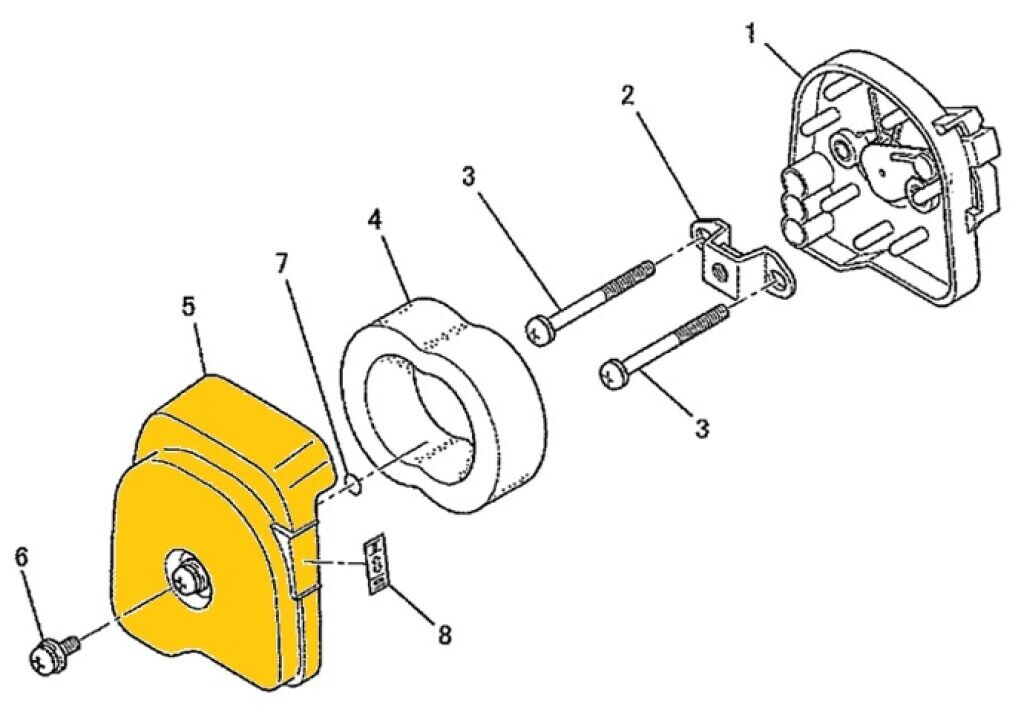 1
2
3
4
7
5
3
6
8