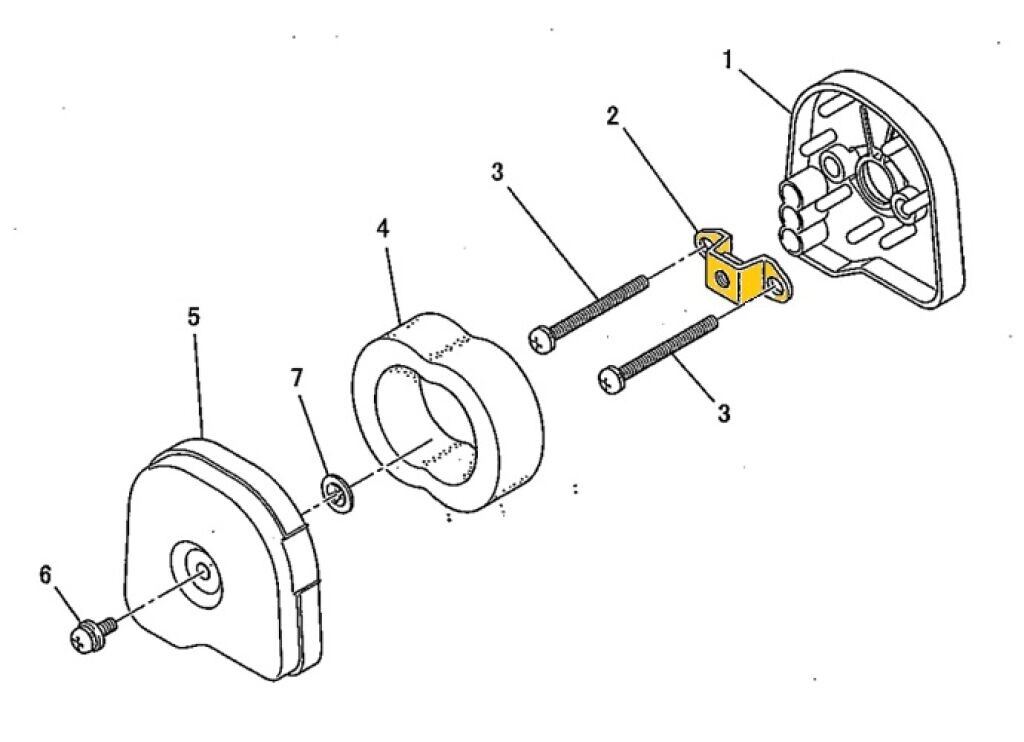 1
2
3
4
5
7
3
6