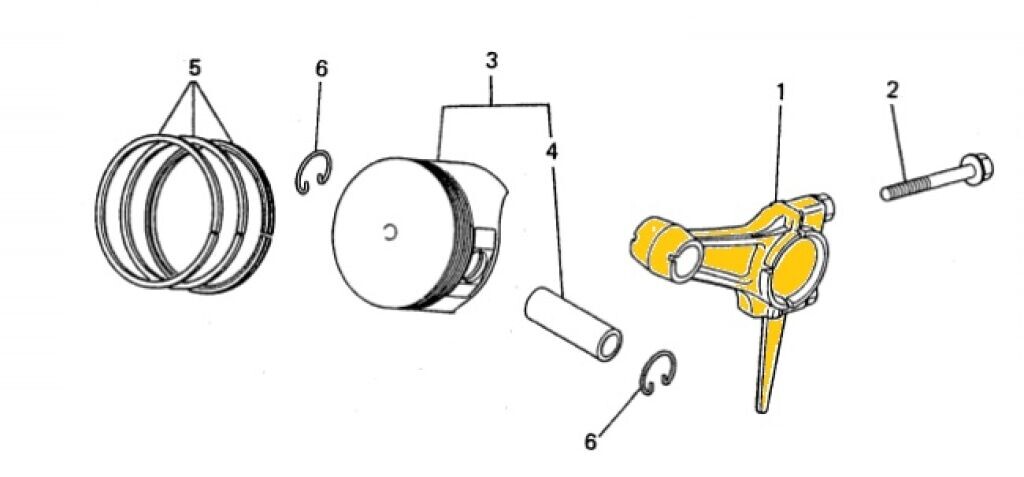 5
6
3
4
1
2
6