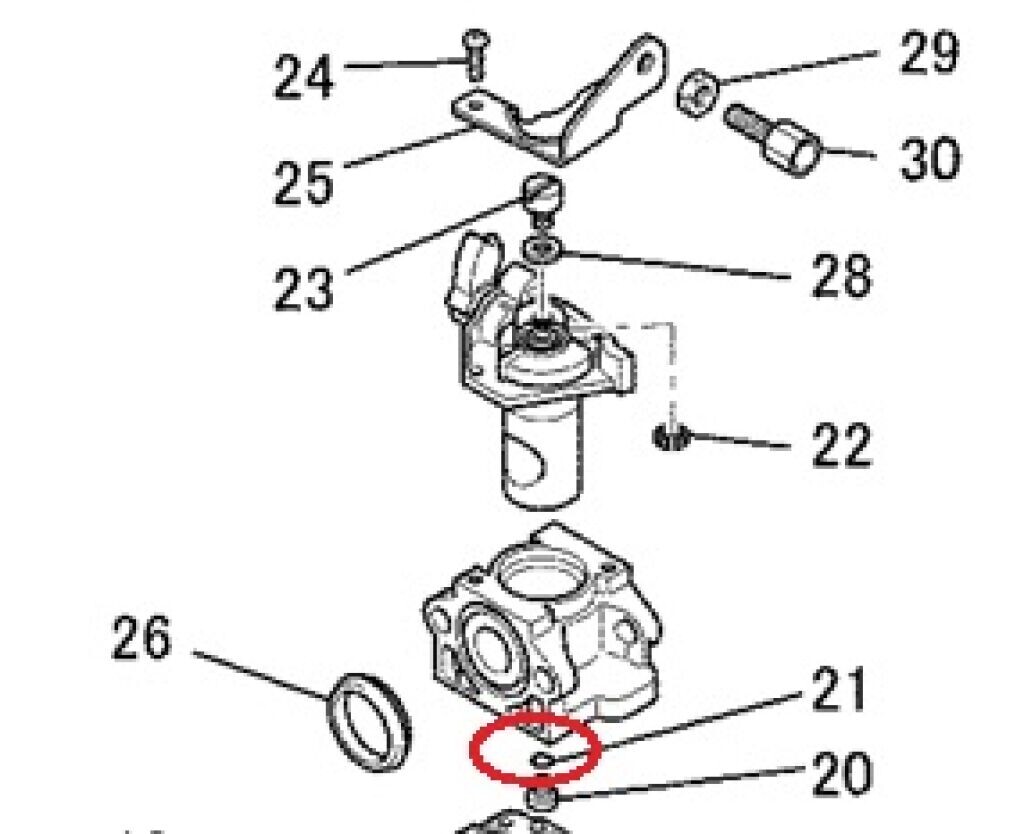 24
29
25
30
23
28
22
26
21
20